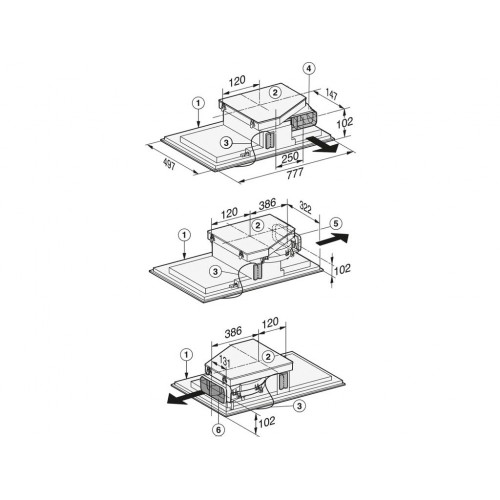 120
2
4
147
1
102
3
250
497
777

120
386
322
2
5
1
3
102

386
120
1
131
2
3
102
6