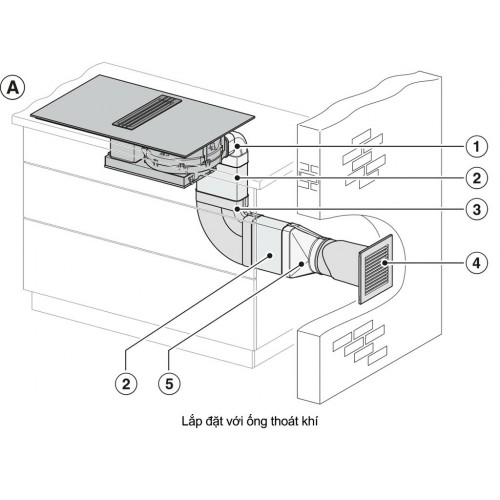 A

1

2

3

4

2

5

Lắp đặt với ống thoát khí